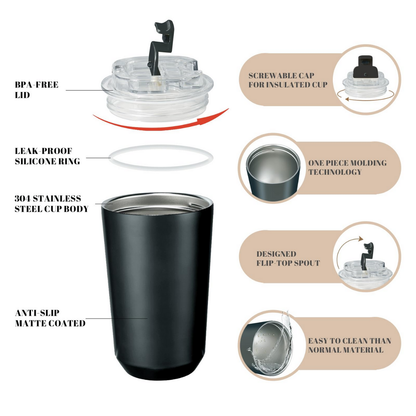 BPA-FREE LID

LEAK-PROOF SILICONE RING

304 STAINLESS STEEL CUP BODY

ANTI-SLIP MATTE COATED

SCREWABLE CAP FOR INSULATED CUP

ONE PIECE MOLDING TECHNOLOGY

DESIGNED FLIP-TOP SPOUT

EASY TO CLEAN THAN NORMAL MATERIAL